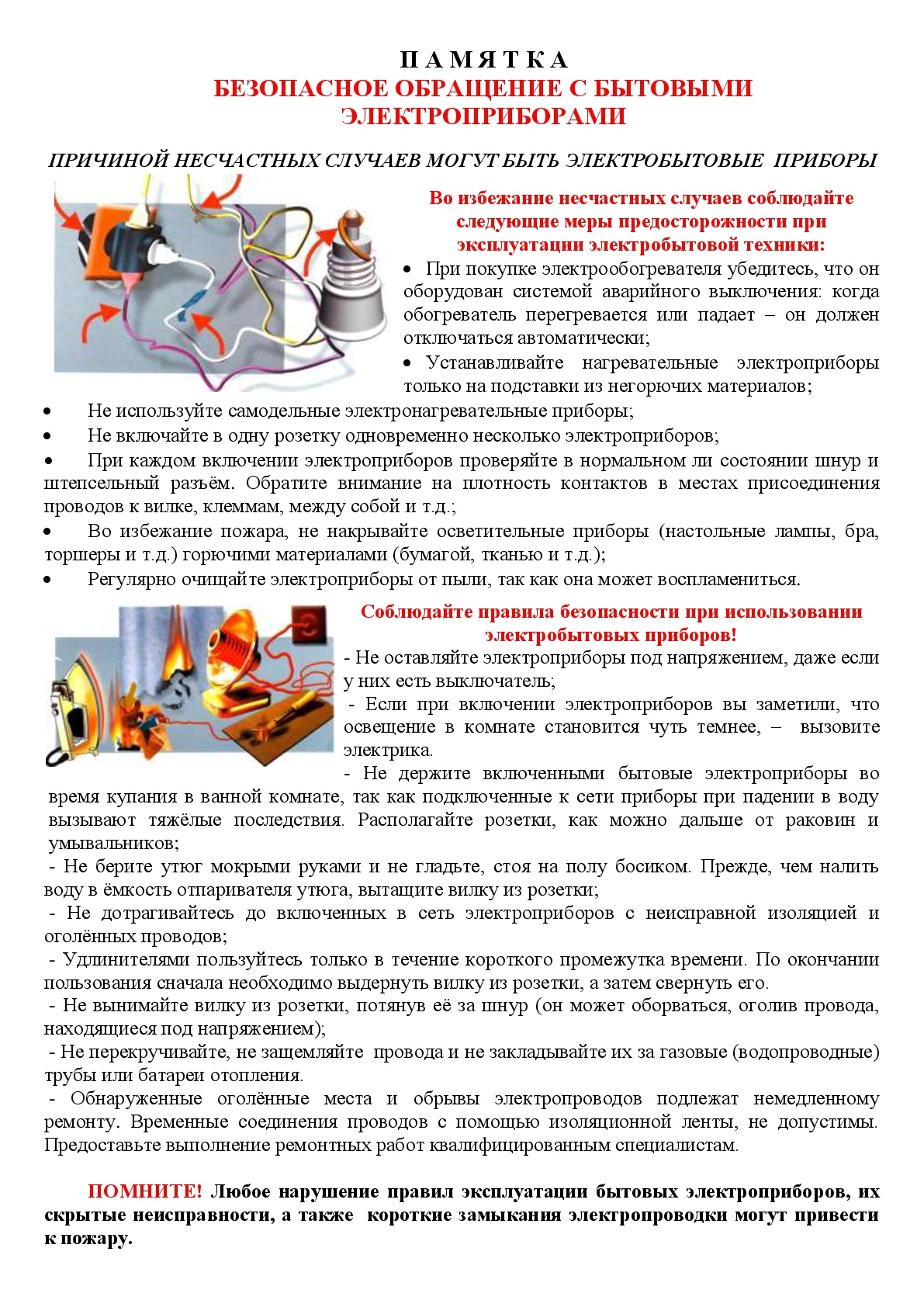 П А М Я Т К А
БЕЗОПАСНОЕ ОБРАЩЕНИЕ С БЫТОВЫМИ ЭЛЕКТРОПРИБОРАМИ

ПРИЧИНОЙ НЕСЧАСТНЫХ СЛУЧАЕВ МОГУТ БЫТЬ ЭЛЕКТРОБЫТОВЫЕ ПРИБОРЫ

Во избежание несчастных случаев соблюдайте следующие меры предосторожности при эксплуатации электробытовой техники:

• При покупке электрообогревателя убедитесь, что он оборудован системой аварийного выключения: когда обогреватель перегревается или падает – он должен отключаться автоматически;
• Устанавливайте нагревательные электроприборы только на подставки из негорючих материалов;
• Не используйте самодельные электронагревательные приборы;
• Не включайте в одну розетку одновременно несколько электроприборов;
• При каждом включении электроприборов проверяйте в нормальном ли состоянии шнур и штепсельный разъём. Обратите внимание на плотность контактов в местах присоединения проводов к вилке, клеммам, между собой и т.д.;
• Во избежание пожара, не накрывайте осветительные приборы (настольные лампы, бра, торшеры и т.д.) горючими материалами (бумагой, тканью и т.д.);
• Регулярно очищайте электроприборы от пыли, так как она может воспламениться.

Соблюдайте правила безопасности при использовании электробытовых приборов!

- Не оставляйте электроприборы под напряжением, даже если у них есть выключатель;
- Если при включении электроприборов вы заметили, что освещение в комнате становится чуть темнее, – вызовите электрика.
- Не держите включенными бытовые электроприборы во время купания в ванной комнате, так как подключенные к сети приборы при падении в воду вызывают тяжёлые последствия. Располагайте розетки, как можно дальше от раковин и умывальников;
- Не берите утюг мокрыми руками и не гладьте, стоя на полу босиком. Прежде, чем налить воду в ёмкость отпаривателя утюга, вытащите вилку из розетки;
- Не дотрагивайтесь до включенных в сеть электроприборов с неисправной изоляцией и оголённых проводов;
- Удлинителями пользуйтесь только в течение короткого промежутка времени. По окончании пользования сначала необходимо выдернуть вилку из розетки, а затем свернуть его.
- Не вынимайте вилку из розетки, потянув её за шнур (он может оборваться, оголив провода, находящиеся под напряжением);
- Не перекручивайте, не защемляйте провода и не закладывайте их за газовые (водопроводные) трубы или батареи отопления.
- Обнаруженные оголённые места и обрывы электропроводов подлежат немедленному ремонту. Временные соединения проводов с помощью изоляционной ленты, не допустимы. Предоставьте выполнение ремонтных работ квалифицированным специалистам.

ПОМНИТЕ! Любое нарушение правил эксплуатации бытовых электроприборов, их скрытые неисправности, а также короткие замыкания электропроводки могут привести к пожару.